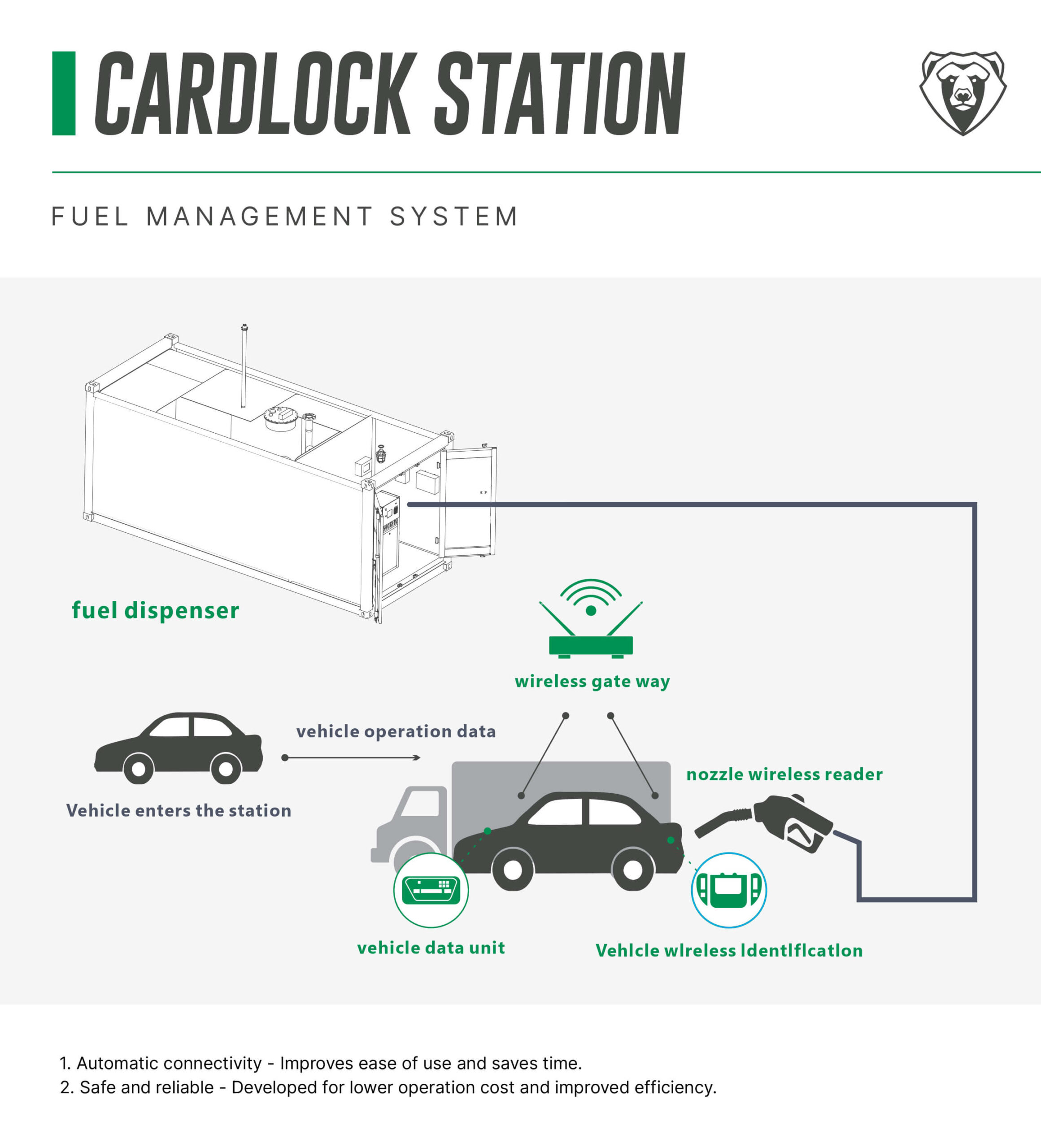 CARDLOCK STATION

FUEL MANAGEMENT SYSTEM

fuel dispenser

wireless gate way

vehicle operation data

Vehicle enters the station

nozzle wireless reader

vehicle data unit

Vehlcle wlreless ldentlflcatlon

1. Automatic connectivity - Improves ease of use and saves time.
2. Safe and reliable - Developed for lower operation cost and improved efficiency.